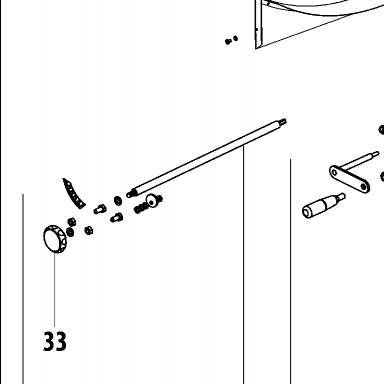 33