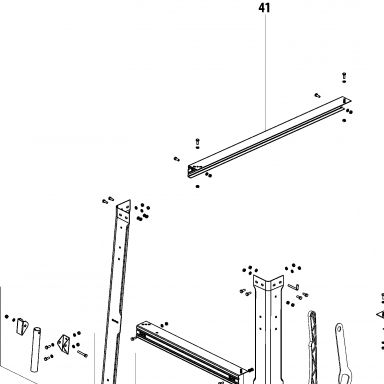 41