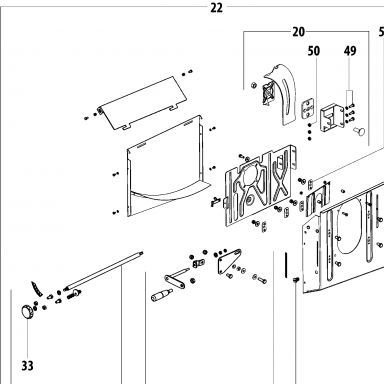 22

20

5

50

49

33