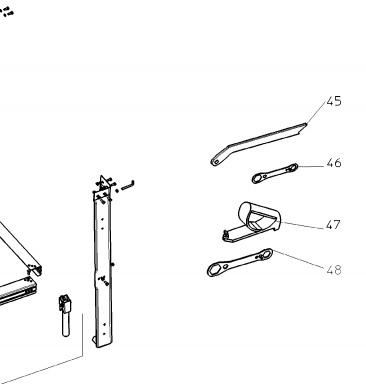 45
46
47
48