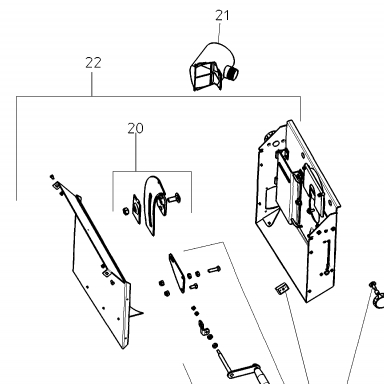 21
22
20