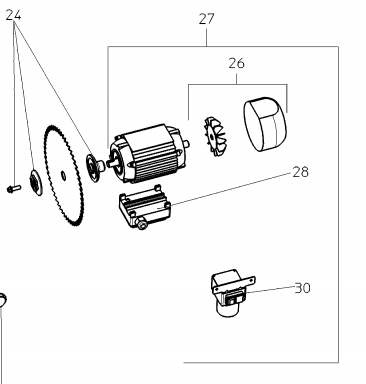 24
27
26
28
30