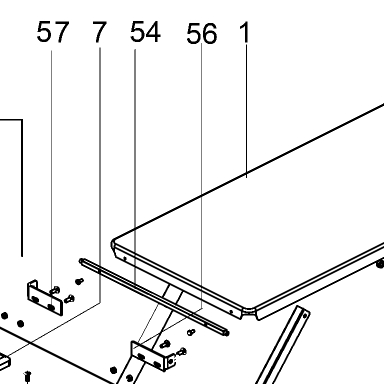 57 7 54 56 1