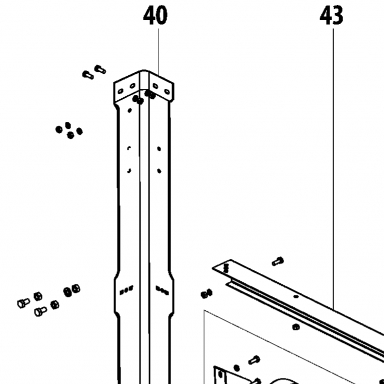 40

43