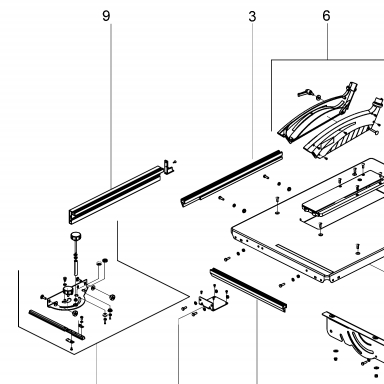 9
3
6