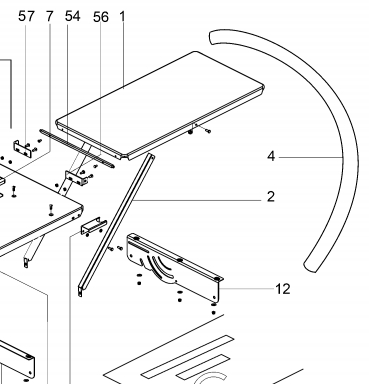 57 7 54 56 1

4

2

12