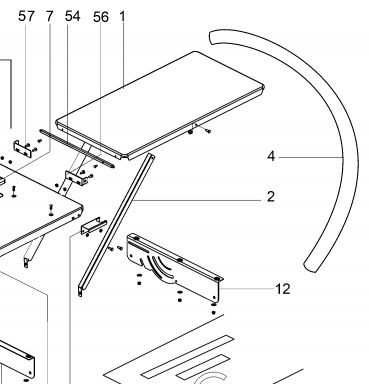 57 7 54 56 1

4

2

12