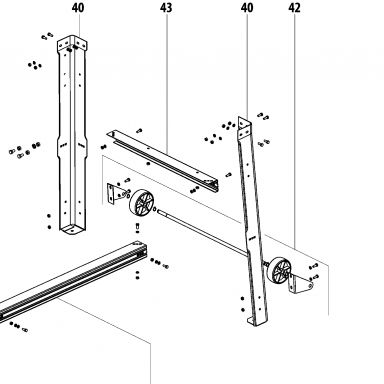 40 43 40 42