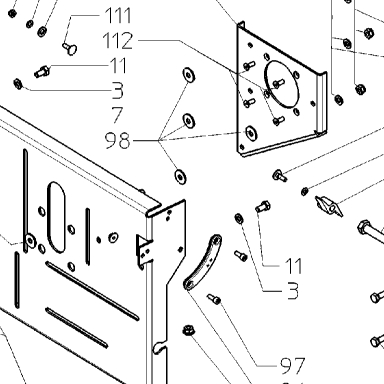 111
112
11
3
7
98
11
3
97