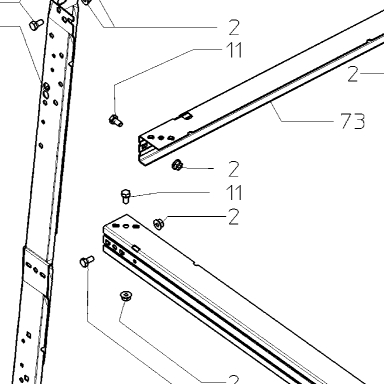 2
11
2
73
2
11
2
2