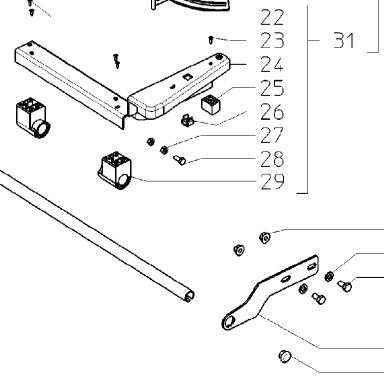 22
23
24
25
26
27
28
29
31