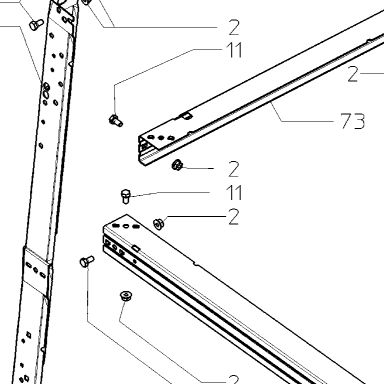 2
11
2
73
2
11
2
2