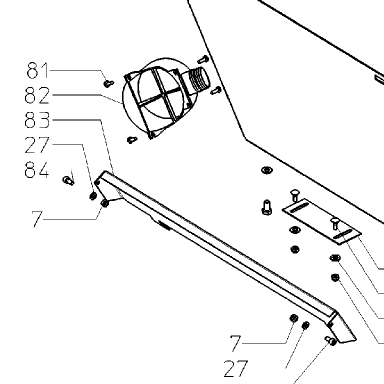 81
82
83
27
84
7
7
27