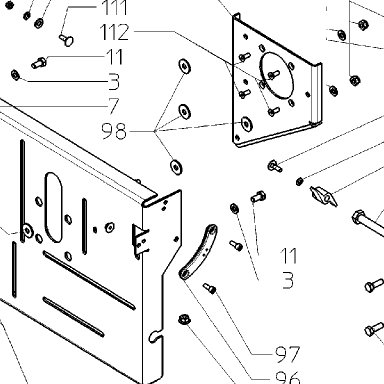 111
112
11
3
7
98
11
3
97
96