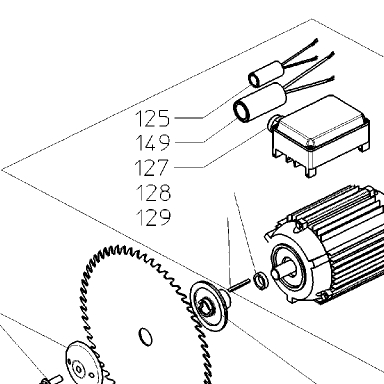 125
149
127
128
129