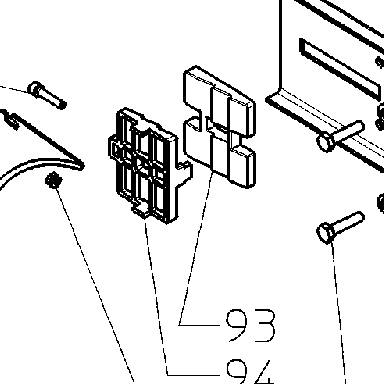 93
94