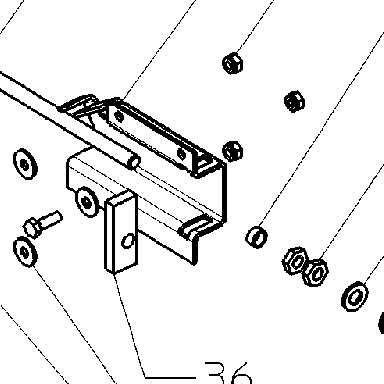 36