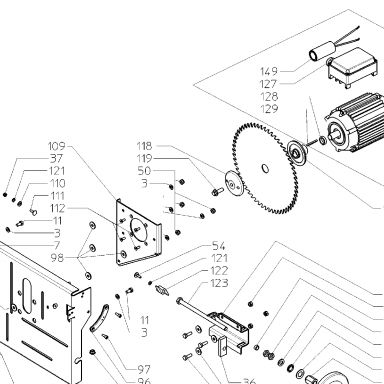 149
127
128
129
109
37
121
110
111
112
11
3
7
98
118
119
50
3
54
121
122
123
11
3
97
96
36