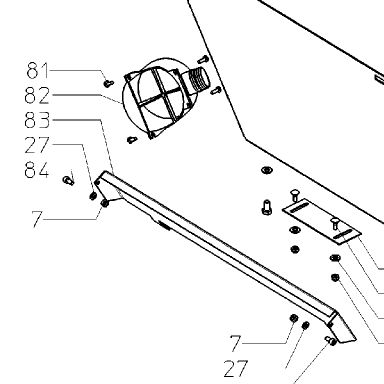 81
82
83
27
84
7
7
27