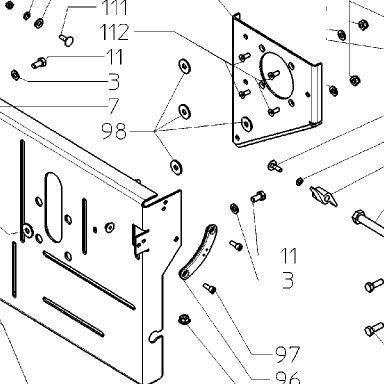 111
112
11
3
7
98
11
3
97
96