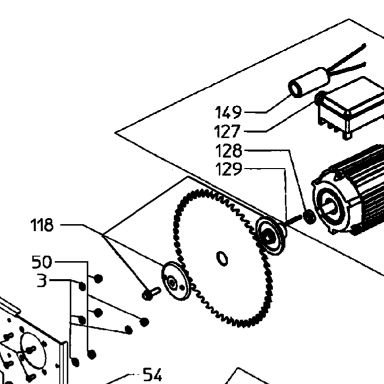 149
127
128
129
118
50
3
54