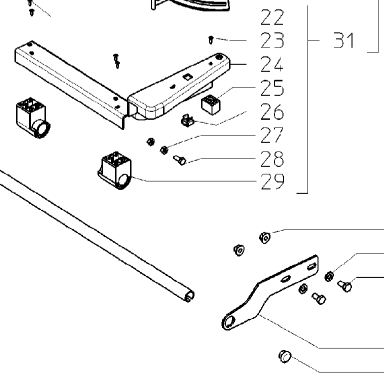 22
23
24
25
26
27
28
29
31