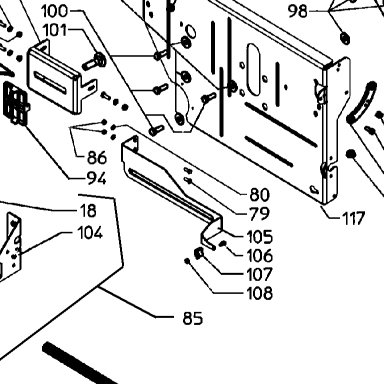 100
101
98
86
94
80
79
117
18
104
105
106
107
108
85