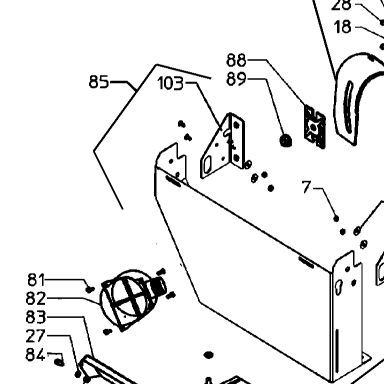 28
18
88
89
85
103
7
81
82
83
27
84