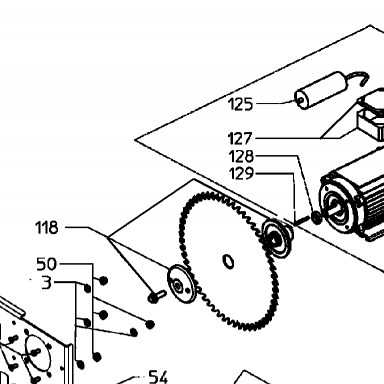 125
127
128
129
118
50
3
54