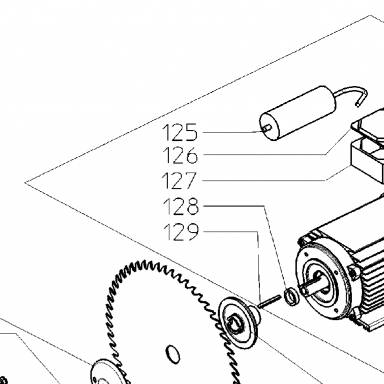 125
126
127
128
129