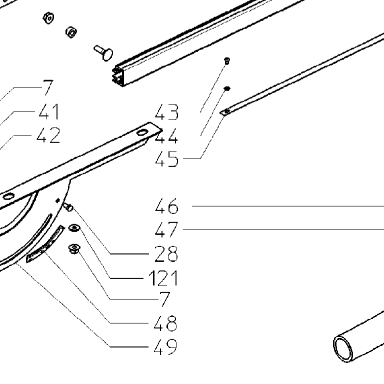 7
41
42
43
44
45
46
47
28
121
7
48
49