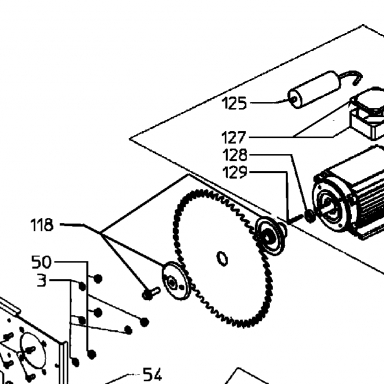 125
127
128
129
118
50
3
54