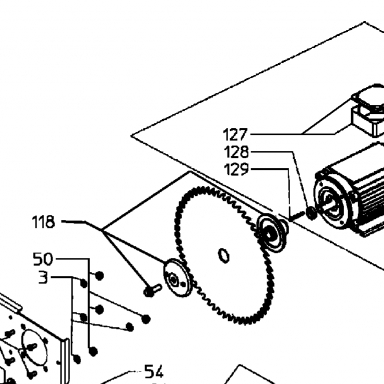 127
128
129
118
50
3
54