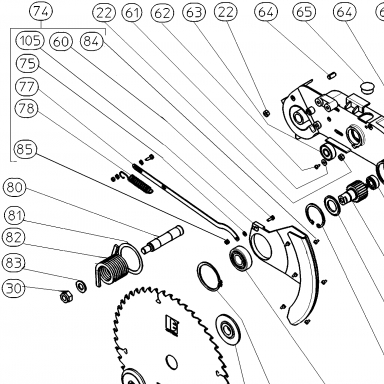 74
22
61
62
63
22
64
65
64
105
60
84
75
77
78
85
80
81
82
83
30