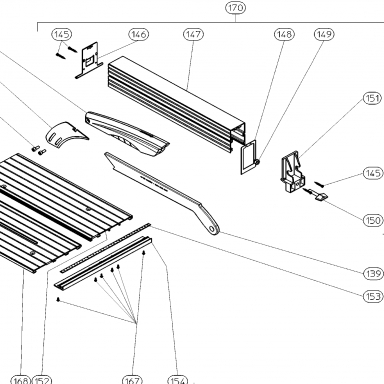 170
145
146
147
148
149
151
145
150
139
153
168
152
167
154