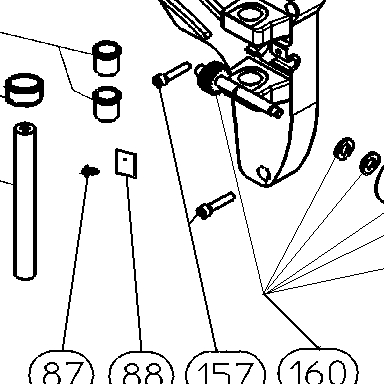 87
88
157
160