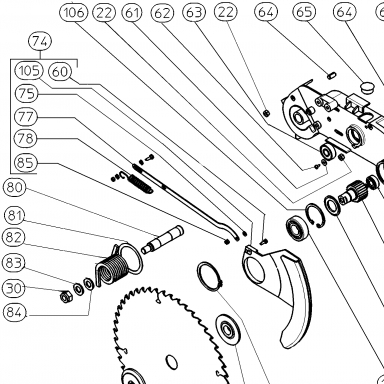 106
22
61
62
63
22
64
65
64
74
105
60
75
77
78
85
80
81
82
83
30
84