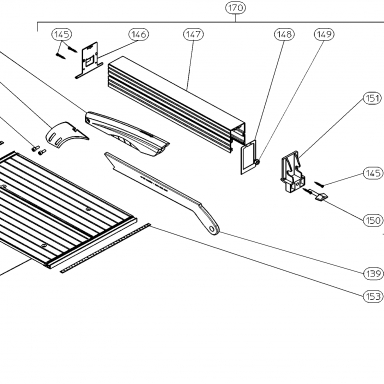 170
145
146
147
148
149
151
145
150
139
153