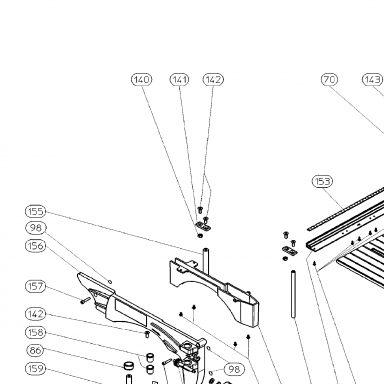 140
141
142
70
143
153
155
98
156
157
142
158
86
159
98