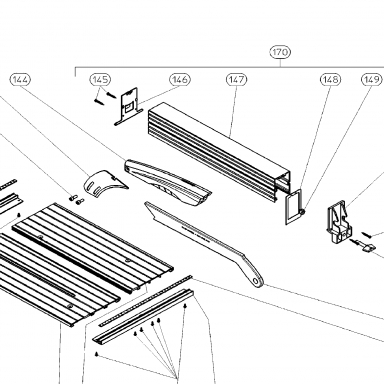 170
144
145
146
147
148
149