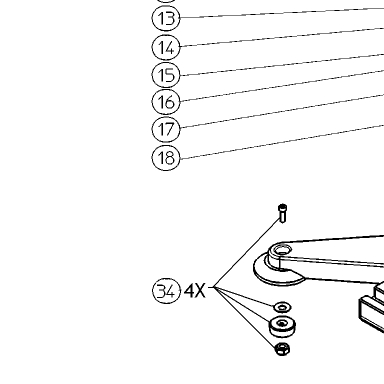 13
14
15
16
17
18
34 4X