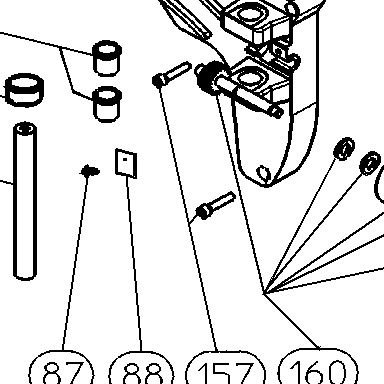 87
88
157
160