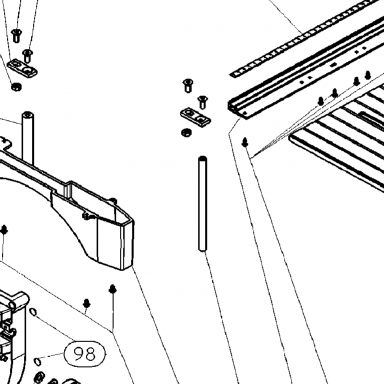 98