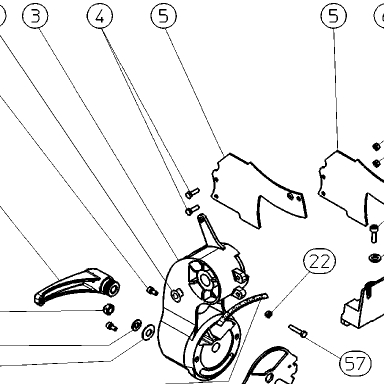 3
4
5
5
22
57