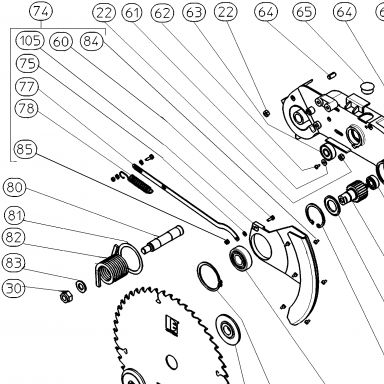 74
22
61
62
63
22
64
65
64
105
60
84
75
77
78
85
80
81
82
83
30
IE