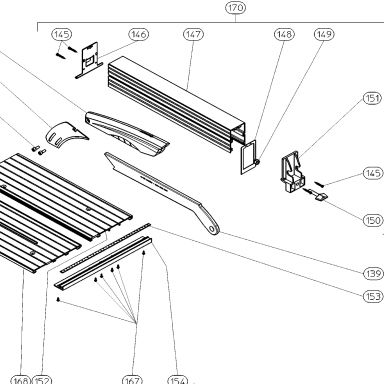 170
145
146
147
148
149
151
145
150
139
153
168
152
167
154