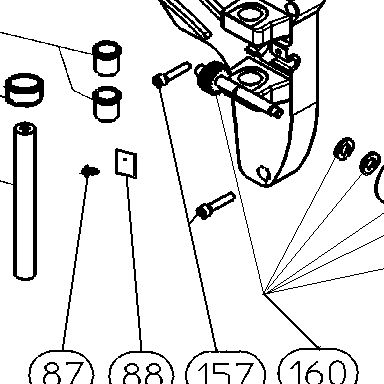 87
88
157
160