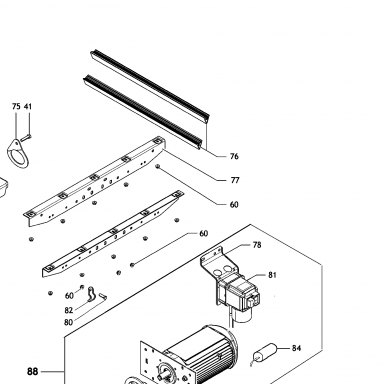 75 41
76
77
60
60
78
81
60
82
80
84
88