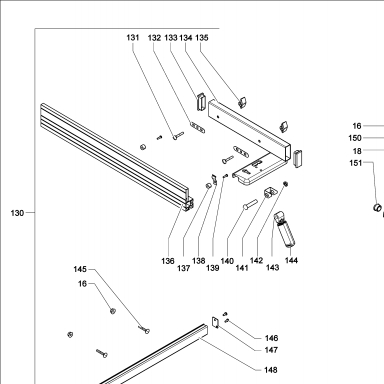 131 132 133 134 135

16
150
18
151

130

136 137 138 139 140 141 142 143 144

145
16

146
147
148