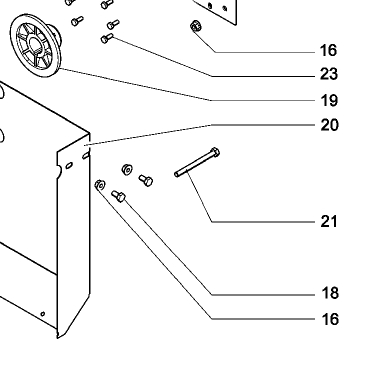 16
23
19
20
21
18
16